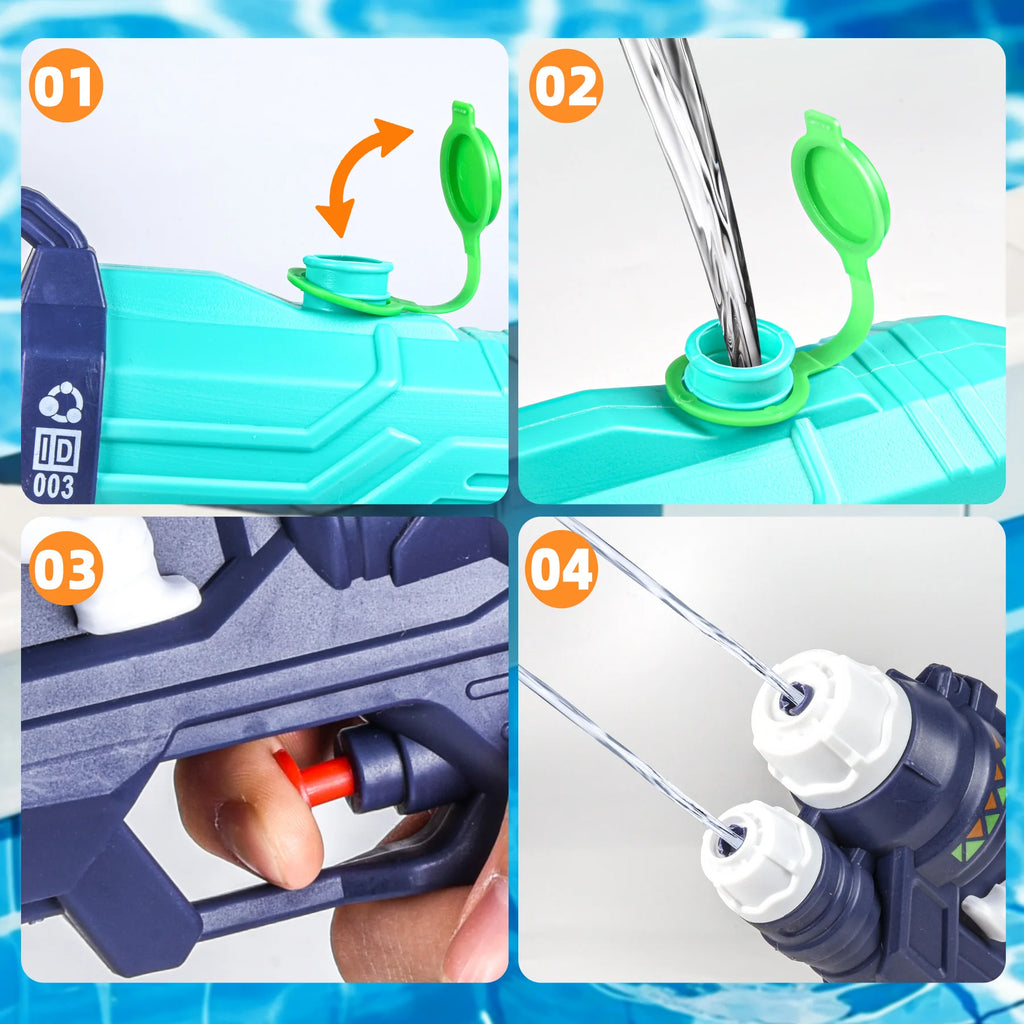 01

ID
003

02

03

04