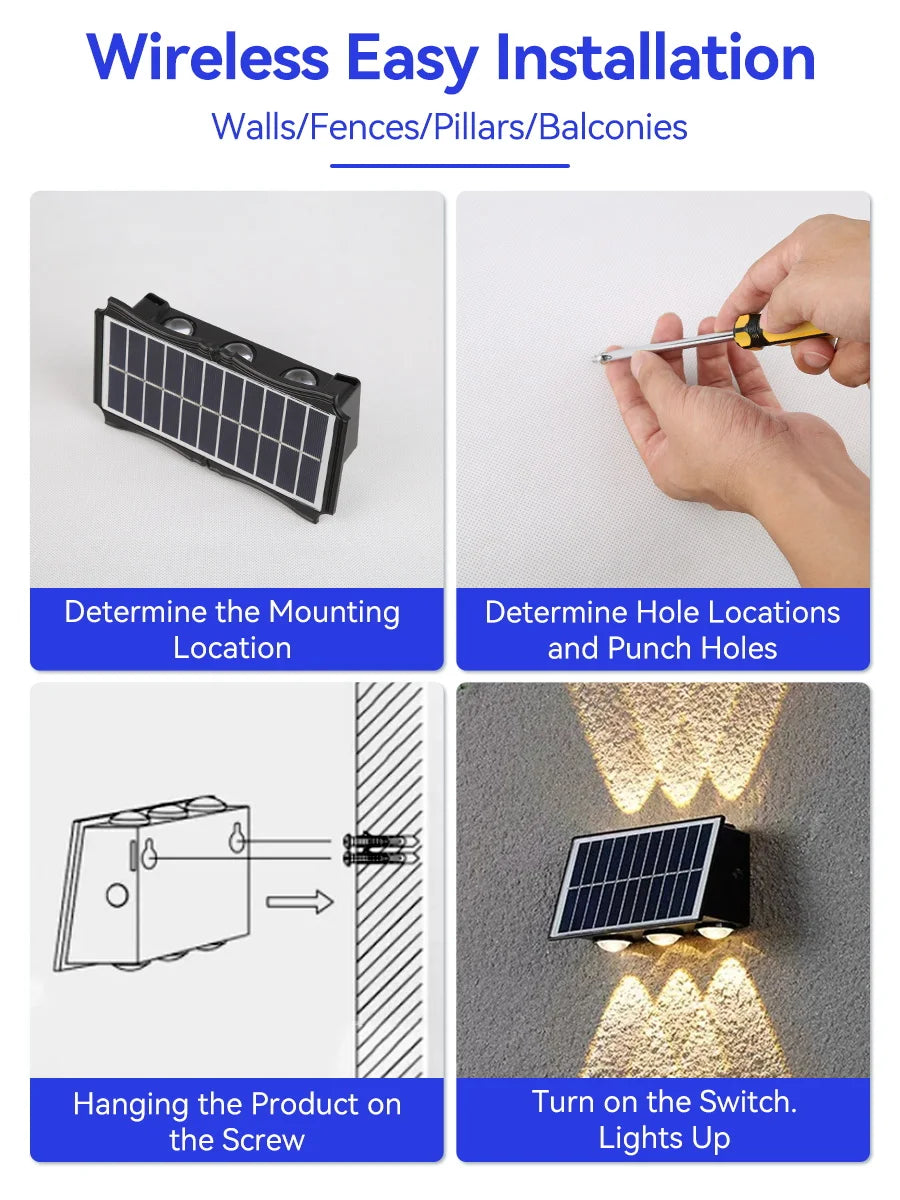 Wireless Easy Installation

Walls/Fences/Pillars/Balconies

Determine the Mounting Location

Determine Hole Locations and Punch Holes

Hanging the Product on the Screw

Turn on the Switch. Lights Up